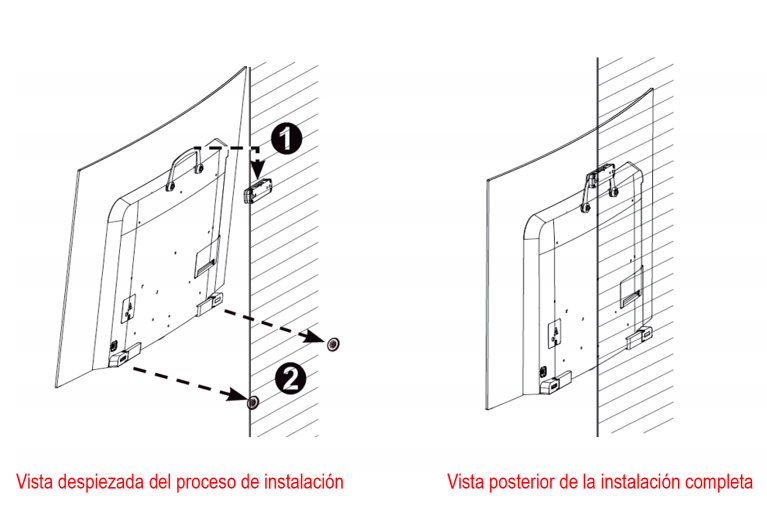 1

2

Vista despiezada del proceso de instalación

Vista posterior de la instalación completa